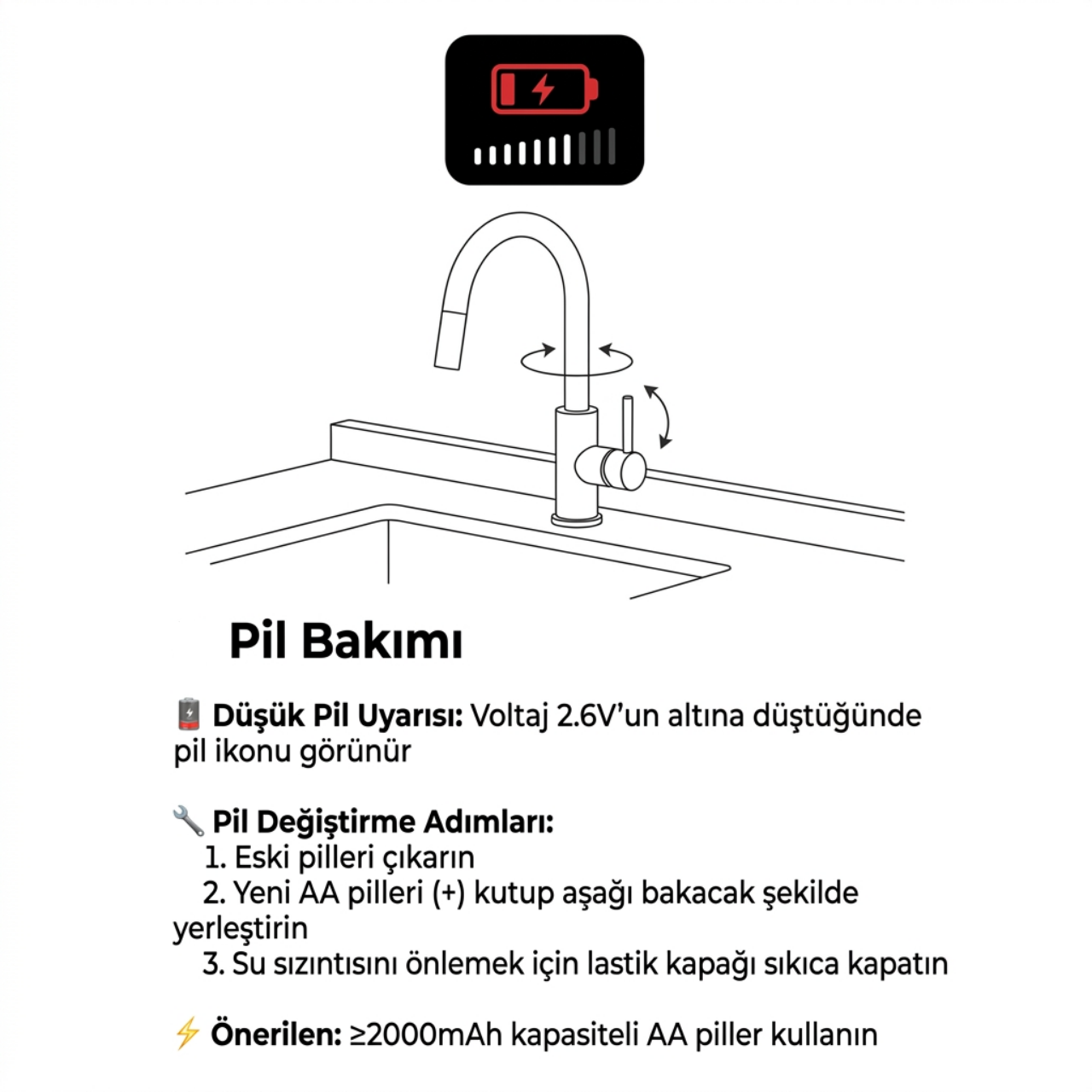 Pil Bakımı

🪫 Düşük Pil Uyarısı: Voltaj 2.6V'un altına düştüğünde pil ikonu görünür

🔧 Pil Değiştirme Adımları:
1. Eski pilleri çıkarın
2. Yeni AA pilleri (+) kutup aşağı bakacak şekilde yerleştirin
3. Su sızıntısını önlemek için lastik kapağı sıkıca kapatın

⚡ Önerilen: ≥2000mAh kapasiteli AA piller kullanın